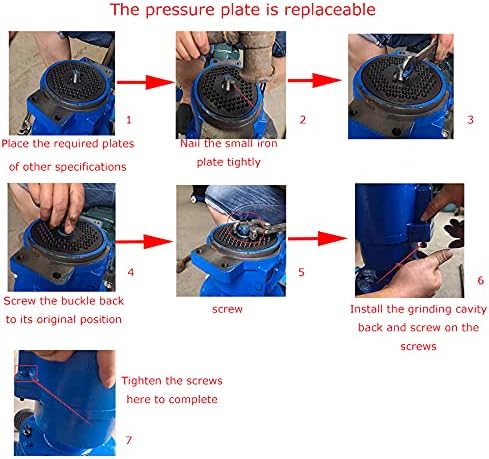 The pressure plate is replaceable

1
Place the required plates of other specifications

2
Nail the small iron plate tightly

3

4
Screw the buckle back to its original position

5
screw

6
Install the grinding cavity back and screw on the screws

Tighten the screws here to complete

7