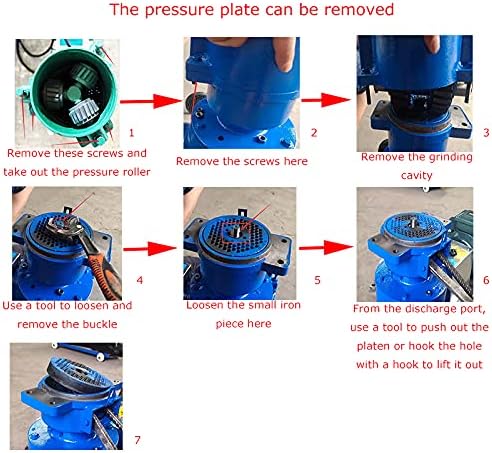 The pressure plate can be removed

1
Remove these screws and take out the pressure roller

2
Remove the screws here

3
Remove the grinding cavity

4
Use a tool to loosen and remove the buckle

5
Loosen the small iron piece here

6
From the discharge port, use a tool to push out the platen or hook the hole with a hook to lift it out

7