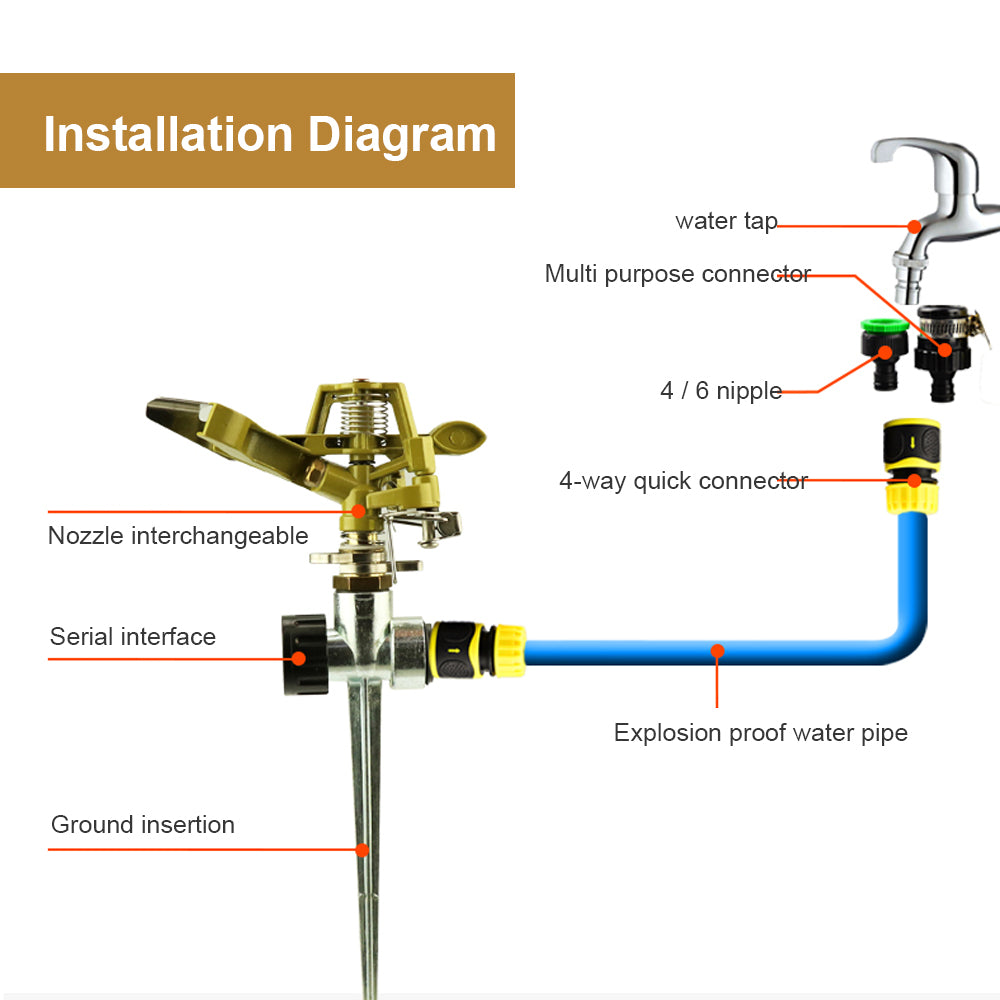 Installation Diagram

water tap

Multi purpose connector

4 / 6 nipple

4-way quick connector

Nozzle interchangeable

Serial interface

Explosion proof water pipe

Ground insertion