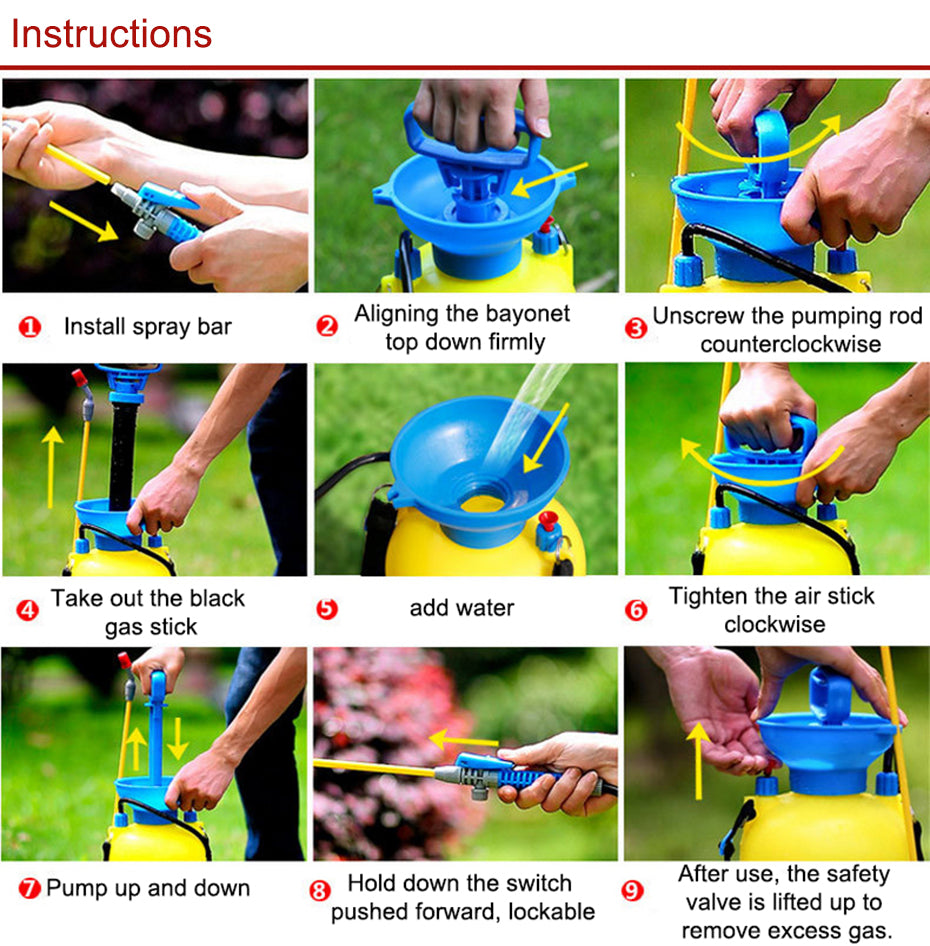 Instructions

❶ Install spray bar

❷ Aligning the bayonet top down firmly

❸ Unscrew the pumping rod counterclockwise

❹ Take out the black gas stick

❺ add water

❻ Tighten the air stick clockwise

❼ Pump up and down

❽ Hold down the switch pushed forward, lockable

❾ After use, the safety valve is lifted up to remove excess gas.